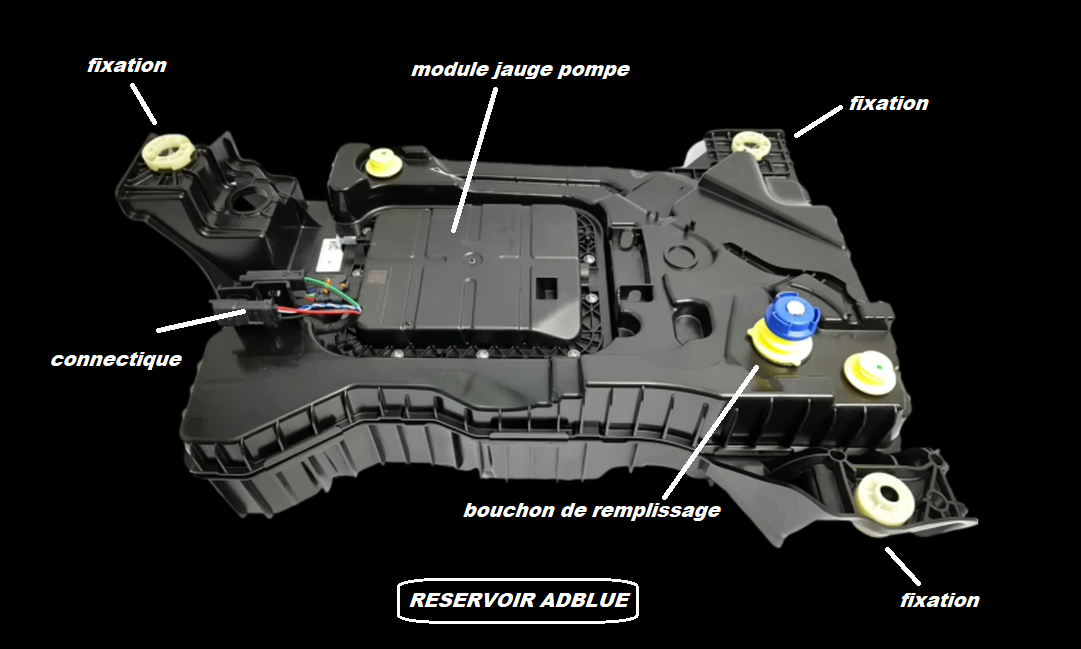 fixation

module jauge pompe

fixation

connectique

bouchon de remplissage

RESERVOIR ADBLUE

fixation